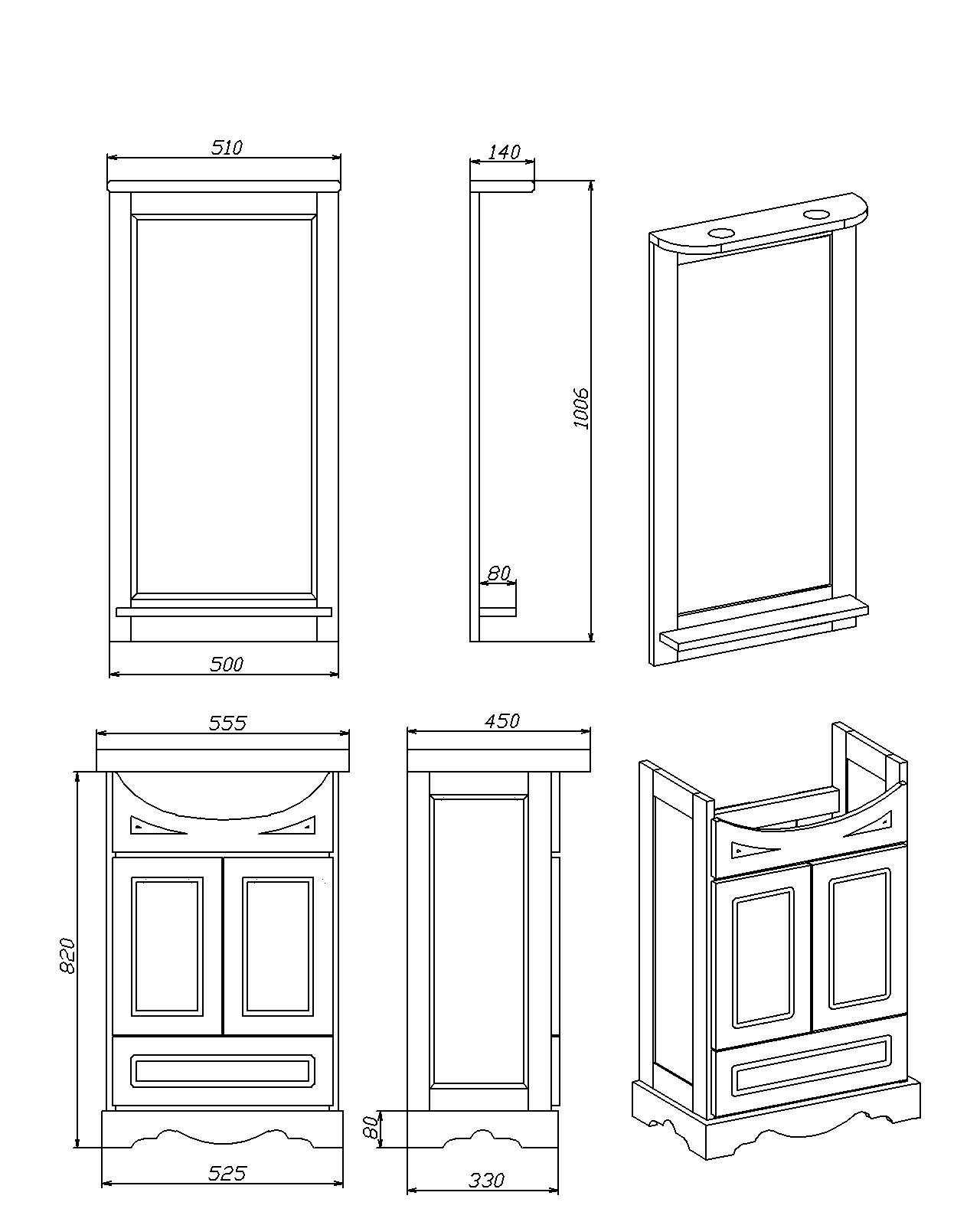 510

140

1006

80

500

555

450

820

80

525

330